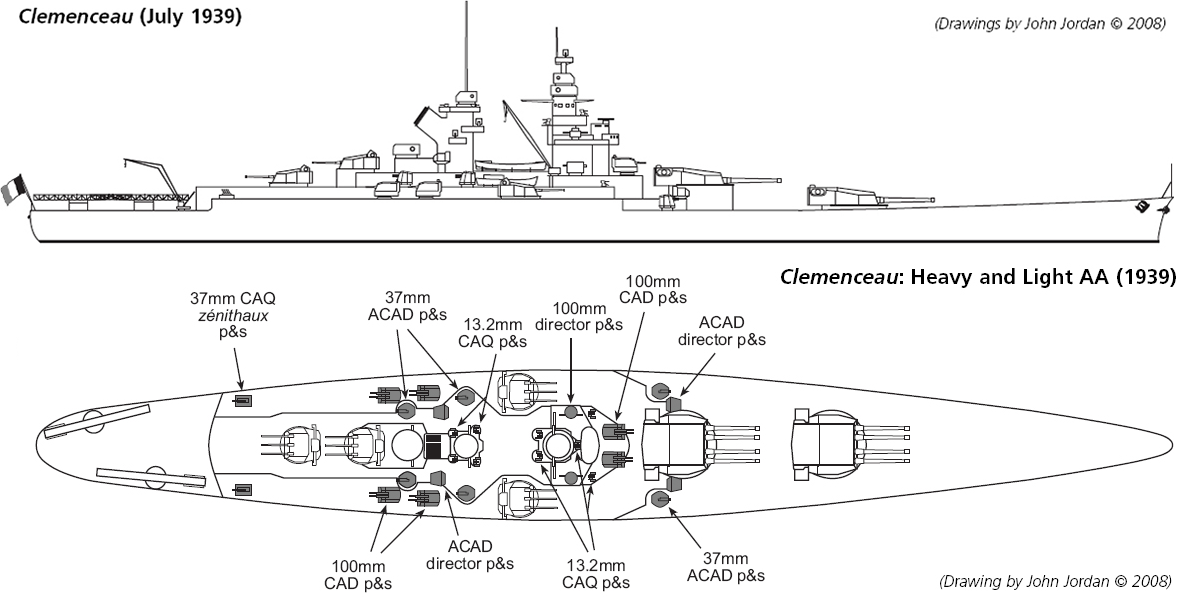 Clemenceau (July 1939)

(Drawings by John Jordan © 2008)

Clemenceau: Heavy and Light AA (1939)

37mm CAQ zénithaux p&s

37mm ACAD p&s

13.2mm CAQ p&s

100mm director p&s

100mm CAD p&s

ACAD director p&s

100mm CAD p&s

ACAD director p&s

13.2mm CAQ p&s

37mm ACAD p&s

(Drawing by John Jordan © 2008)